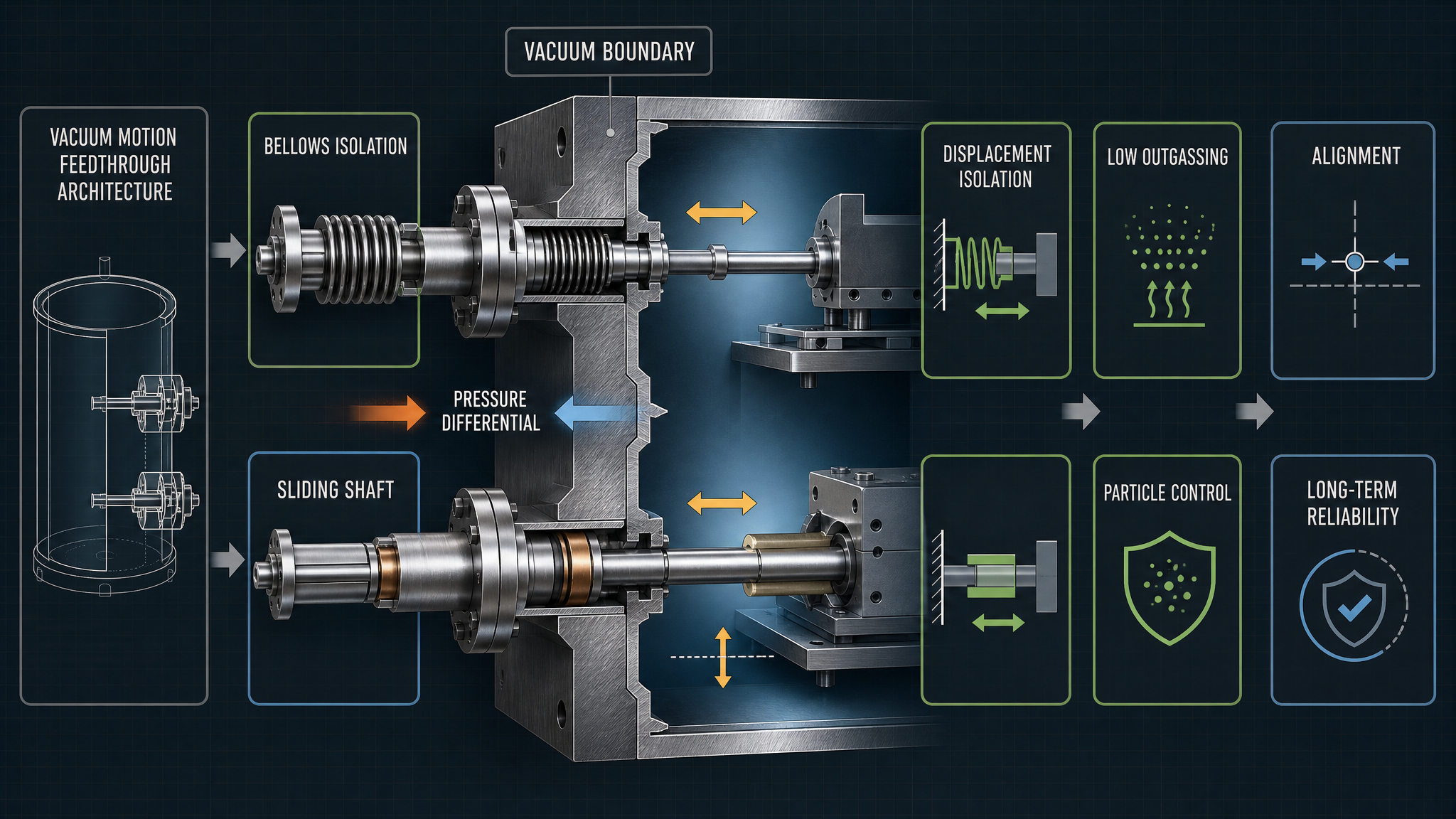 VACUUM BOUNDARY

VACUUM MOTION FEEDTHROUGH ARCHITECTURE

BELLOWS ISOLATION

PRESSURE DIFFERENTIAL

SLIDING SHAFT

DISPLACEMENT ISOLATION

LOW OUTGASSING

ALIGNMENT

PARTICLE CONTROL

LONG-TERM RELIABILITY