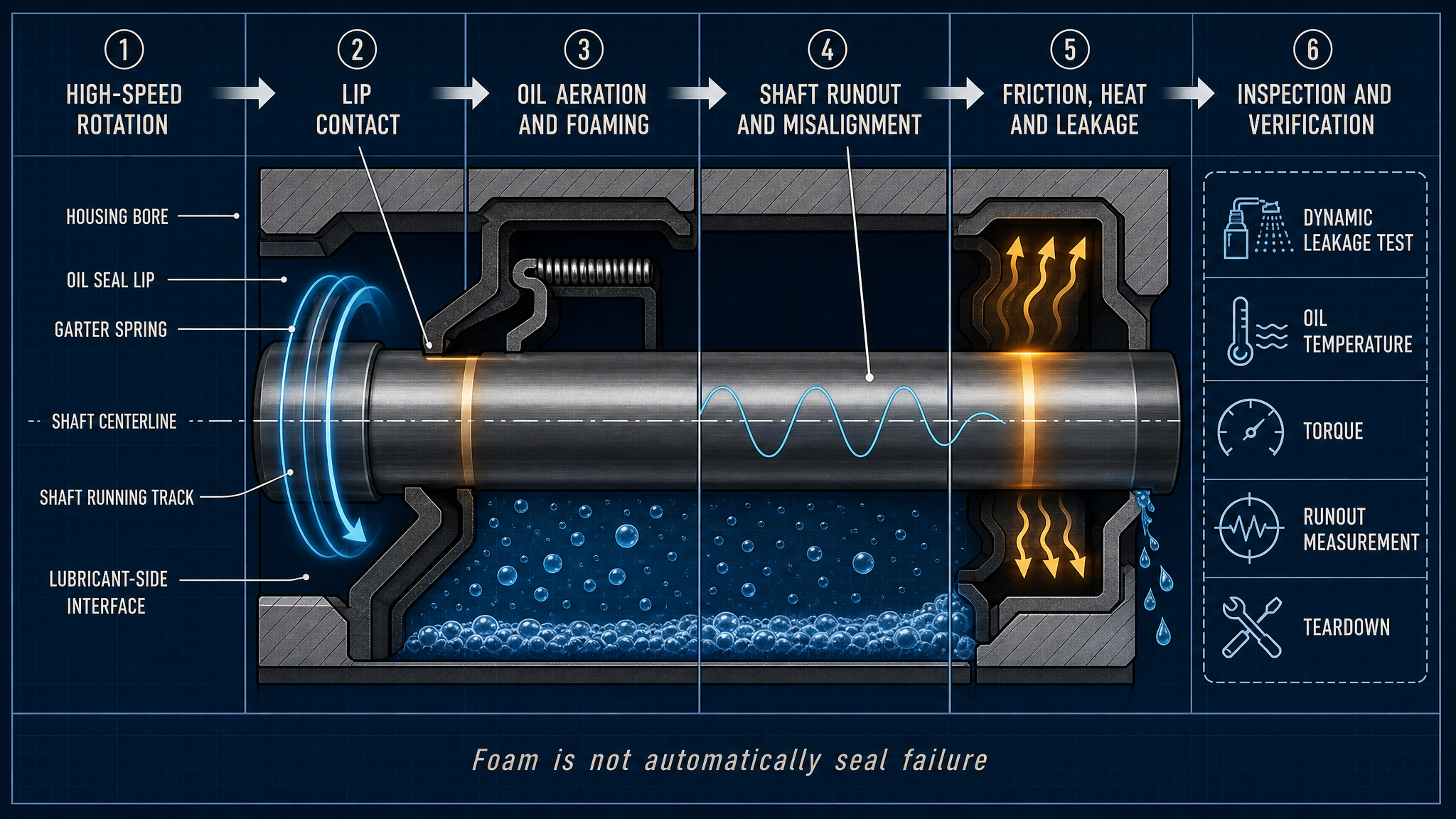 1 HIGH-SPEED ROTATION

2 LIP CONTACT

3 OIL AERATION AND FOAMING

4 SHAFT RUNOUT AND MISALIGNMENT

5 FRICTION, HEAT AND LEAKAGE

6 INSPECTION AND VERIFICATION

HOUSING BORE

OIL SEAL LIP

GARTER SPRING

SHAFT CENTERLINE

SHAFT RUNNING TRACK

LUBRICANT-SIDE INTERFACE

DYNAMIC LEAKAGE TEST

OIL TEMPERATURE

TORQUE

RUNOUT MEASUREMENT

TEARDOWN

Foam is not automatically seal failure